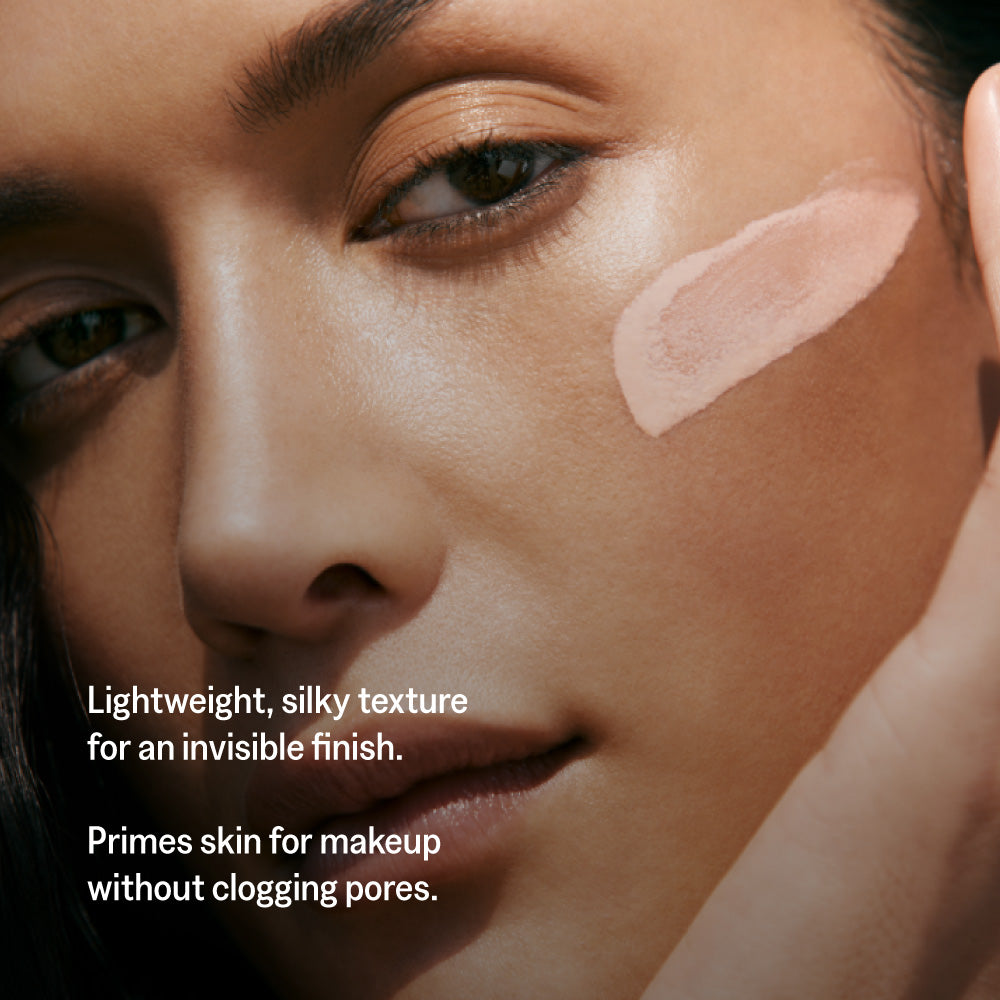 Lightweight, silky texture for an invisible finish.

Primes skin for makeup without clogging pores.